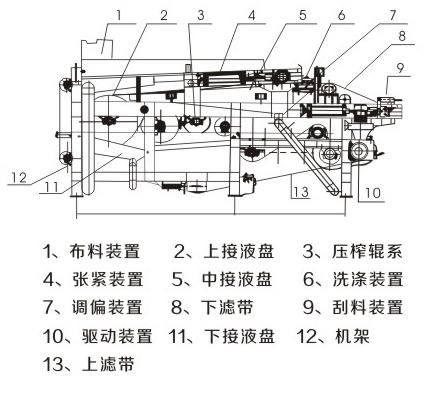 1 2 3 4 5 6 7 8 9

12 11 13 10

1、布料装置　2、上接液盘　3、压榨辊系
4、张紧装置　5、中接液盘　6、洗涤装置
7、调偏装置　8、下滤带　9、刮料装置
10、驱动装置　11、下接液盘　12、机架
13、上滤带